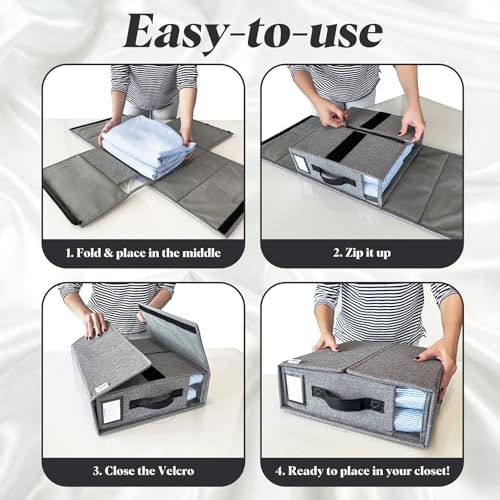 Easy-to-use

1. Fold & place in the middle

2. Zip it up

3. Close the Velcro

4. Ready to place in your closet!