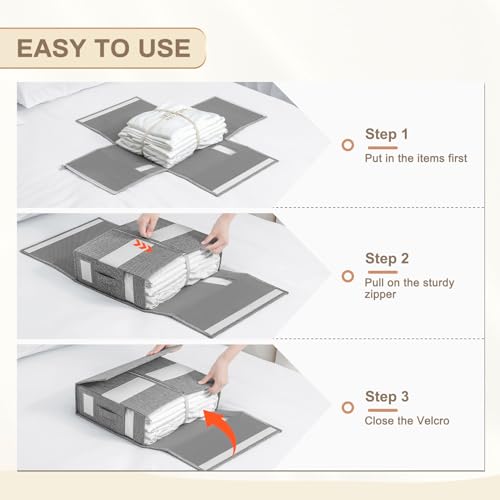 EASY TO USE

Step 1
Put in the items first

Step 2
Pull on the sturdy zipper

Step 3
Close the Velcro