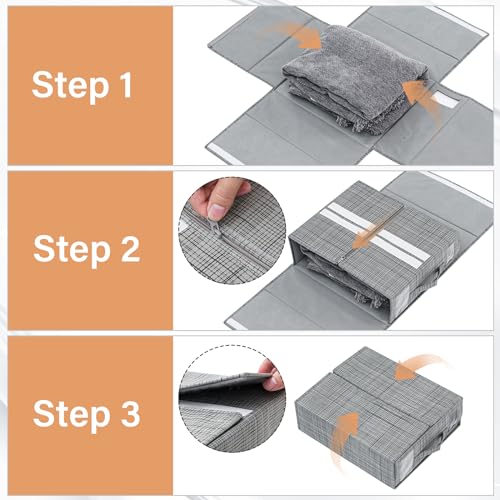 Step 1

Step 2

Step 3