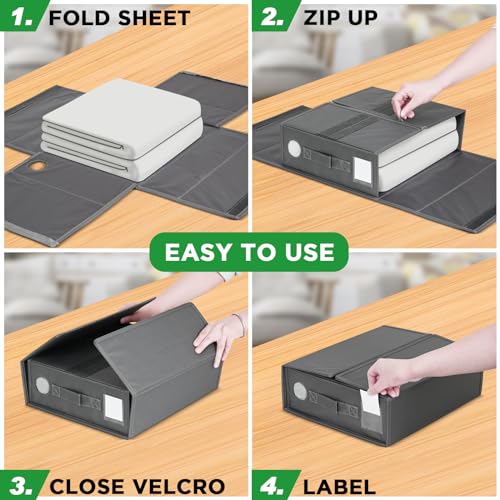 1. FOLD SHEET

2. ZIP UP

EASY TO USE

3. CLOSE VELCRO

4. LABEL