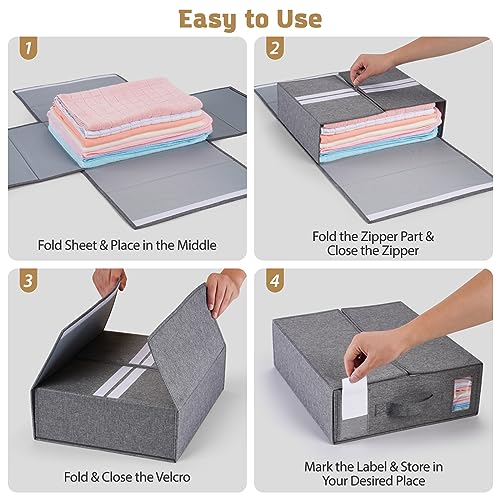 Easy to Use

1

Fold Sheet & Place in the Middle

2

Fold the Zipper Part & Close the Zipper

3

Fold & Close the Velcro

4

Mark the Label & Store in Your Desired Place