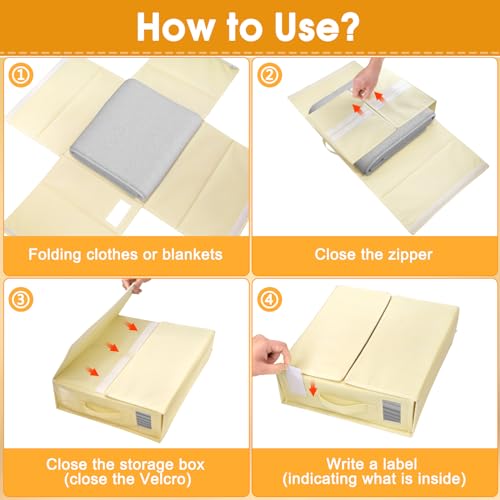 How to Use?

①

Folding clothes or blankets

②

Close the zipper

③

Close the storage box (close the Velcro)

④

Write a label (indicating what is inside)