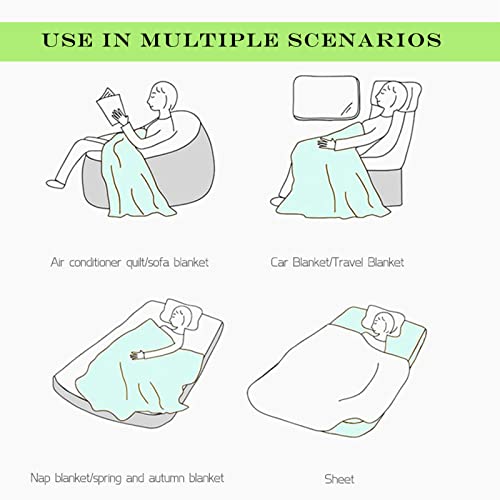 USE IN MULTIPLE SCENARIOS

Air conditioner quilt/sofa blanket

Car Blanket/Travel Blanket

Nap blanket/spring and autumn blanket

Sheet