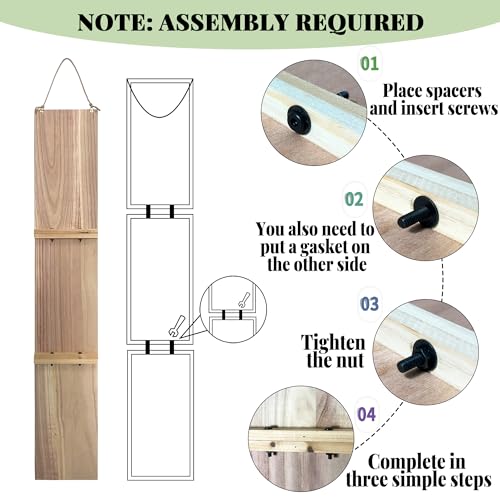 NOTE: ASSEMBLY REQUIRED

01
Place spacers and insert screws

02
You also need to put a gasket on the other side

03
Tighten the nut

04
Complete in three simple steps