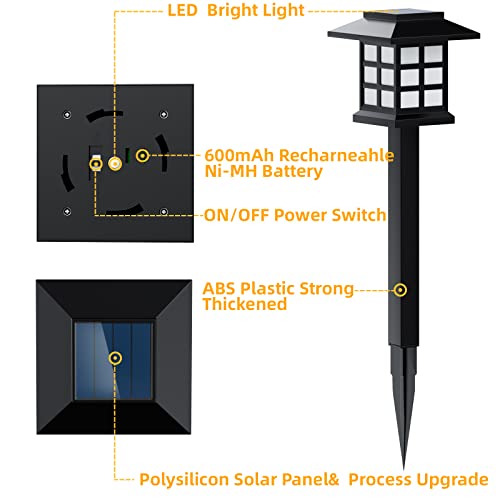 LED Bright Light

600mAh Recharneahle Ni-MH Battery

ON/OFF Power Switch

ABS Plastic Strong Thickened

Polysilicon Solar Panel& Process Upgrade