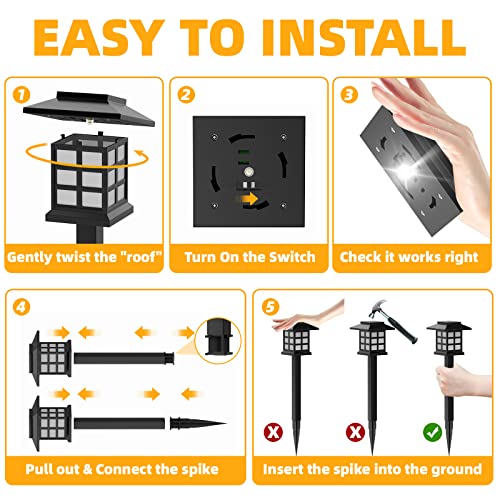 EASY TO INSTALL

1
Gently twist the "roof"

2
Turn On the Switch

3
Check it works right

4
Pull out & Connect the spike

5
Insert the spike into the ground