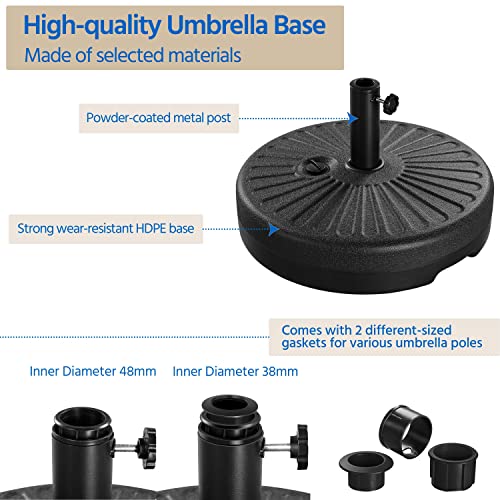 High-quality Umbrella Base
Made of selected materials

Powder-coated metal post

Strong wear-resistant HDPE base

Comes with 2 different-sized gaskets for various umbrella poles

Inner Diameter 48mm

Inner Diameter 38mm