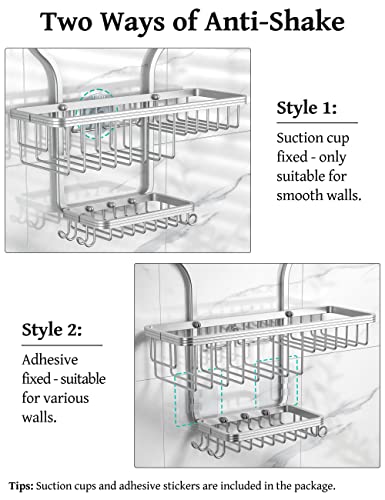 Two Ways of Anti-Shake

Style 1:

Suction cup fixed - only suitable for smooth walls.

Style 2:

Adhesive fixed - suitable for various walls.

Tips: Suction cups and adhesive stickers are included in the package.