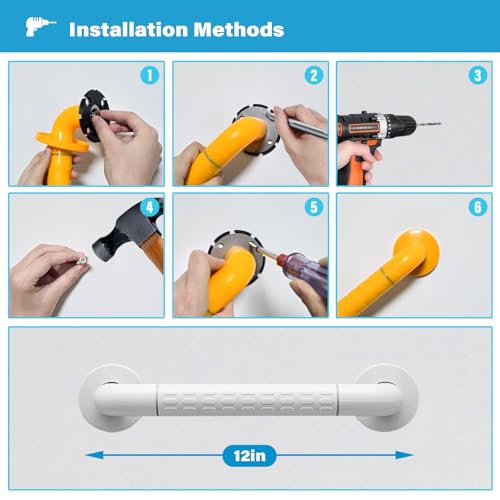 Installation Methods

1

2

3

4

5

6

12in