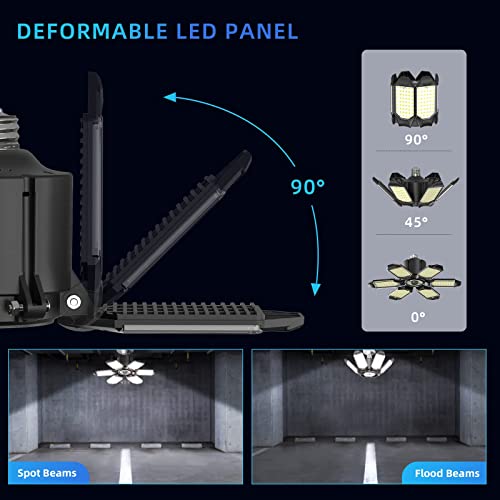 DEFORMABLE LED PANEL

90°

90°

45°

0°

Spot Beams

Flood Beams