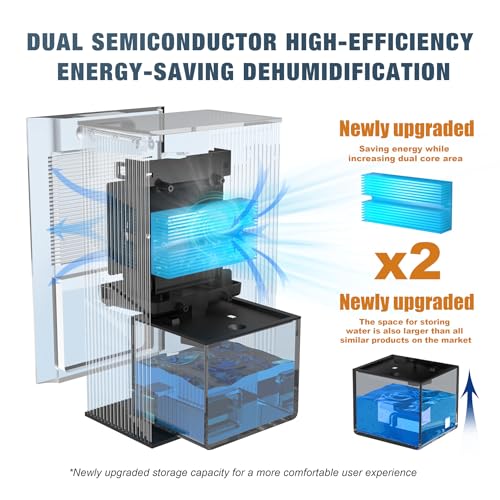 DUAL SEMICONDUCTOR HIGH-EFFICIENCY ENERGY-SAVING DEHUMIDIFICATION

Newly upgraded

Saving energy while increasing dual core area

x2

Newly upgraded

The space for storing water is also larger than all similar products on the market

*Newly upgraded storage capacity for a more comfortable user experience