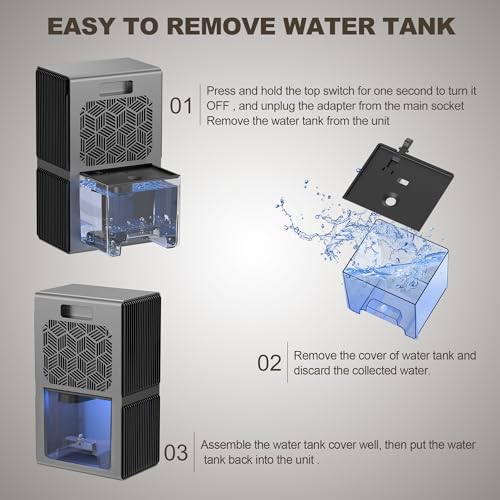 EASY TO REMOVE WATER TANK

01

Press and hold the top switch for one second to turn it OFF , and unplug the adapter from the main socket Remove the water tank from the unit

02

Remove the cover of water tank and discard the collected water.

03

Assemble the water tank cover well, then put the water tank back into the unit .