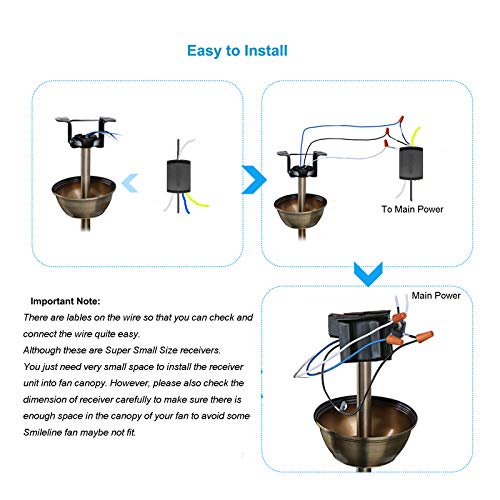 Easy to Install

To Main Power

Main Power

Important Note:
There are lables on the wire so that you can check and connect the wire quite easy.
Although these are Super Small Size receivers.
You just need very small space to install the receiver unit into fan canopy. However, please also check the dimension of receiver carefully to make sure there is enough space in the canopy of your fan to avoid some Smileline fan maybe not fit.