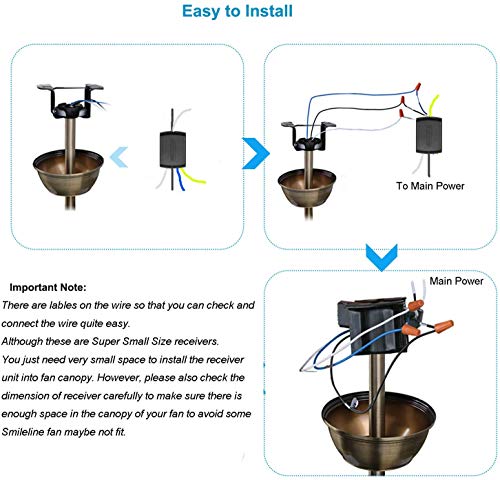 Easy to Install

To Main Power

Main Power

Important Note:
There are lables on the wire so that you can check and connect the wire quite easy.
Although these are Super Small Size receivers.
You just need very small space to install the receiver unit into fan canopy. However, please also check the dimension of receiver carefully to make sure there is enough space in the canopy of your fan to avoid some Smileline fan maybe not fit.