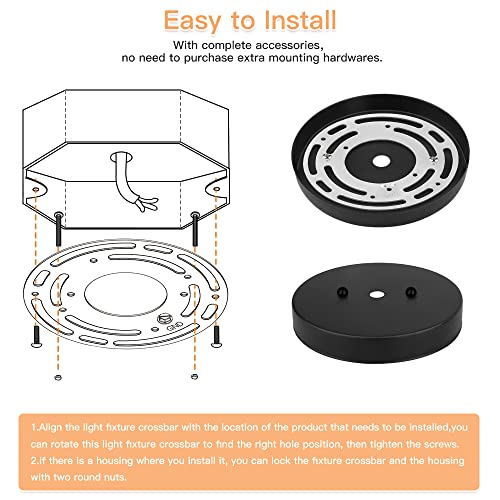 Easy to Install

With complete accessories,
no need to purchase extra mounting hardwares.

GND

1.Align the light fixture crossbar with the location of the product that needs to be installed,you can rotate this light fixture crossbar to find the right hole position, then tighten the screws.
2.if there is a housing where you install it, you can lock the fixture crossbar and the housing with two round nuts.