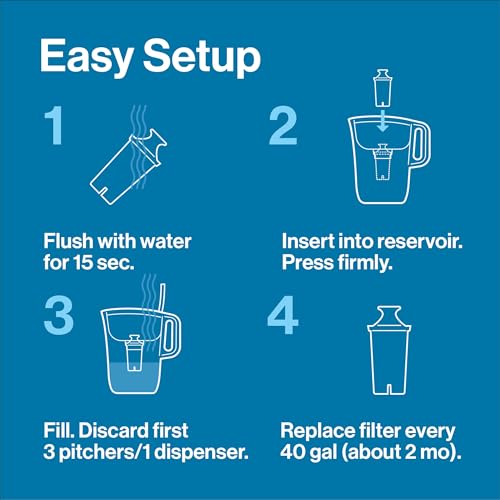 Easy Setup

1

Flush with water for 15 sec.

2

Insert into reservoir. Press firmly.

3

Fill. Discard first 3 pitchers/1 dispenser.

4

Replace filter every 40 gal (about 2 mo).