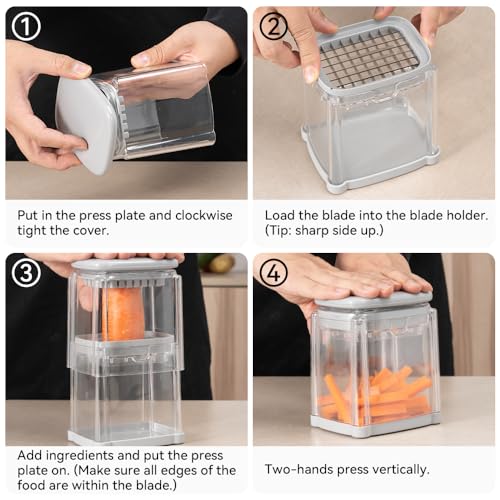 ①

Put in the press plate and clockwise tight the cover.

②

Load the blade into the blade holder. (Tip: sharp side up.)

③

Add ingredients and put the press plate on. (Make sure all edges of the food are within the blade.)

④

Two-hands press vertically.