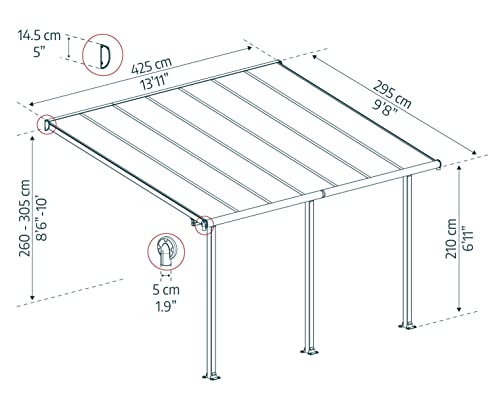 14.5 cm
5"

425 cm
13'11"

295 cm
9'8"

260 - 305 cm
8'6"-10'

5 cm
1.9"

210 cm
6'11"