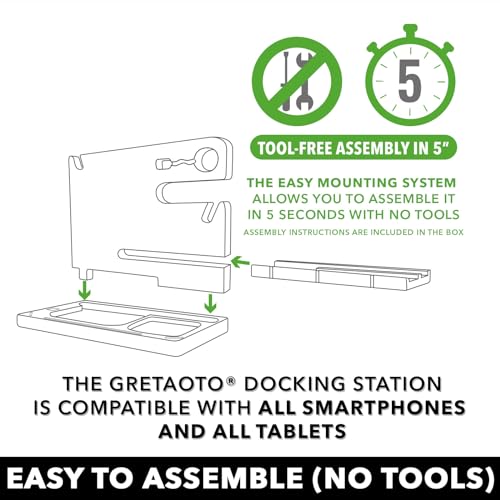 5

TOOL-FREE ASSEMBLY IN 5"

THE EASY MOUNTING SYSTEM ALLOWS YOU TO ASSEMBLE IT IN 5 SECONDS WITH NO TOOLS

ASSEMBLY INSTRUCTIONS ARE INCLUDED IN THE BOX

THE GRETAOTO® DOCKING STATION IS COMPATIBLE WITH ALL SMARTPHONES AND ALL TABLETS

EASY TO ASSEMBLE (NO TOOLS)