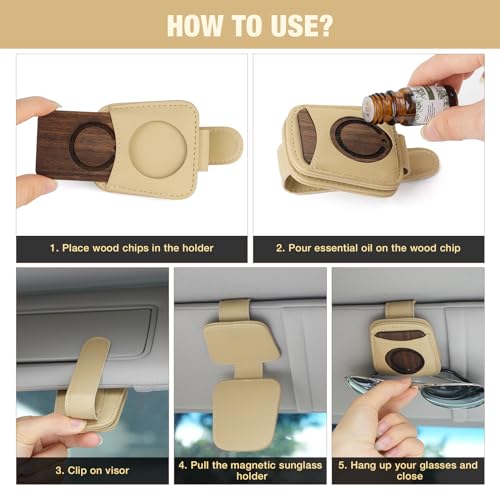 HOW TO USE?

1. Place wood chips in the holder

2. Pour essential oil on the wood chip

3. Clip on visor

4. Pull the magnetic sunglass holder

5. Hang up your glasses and close