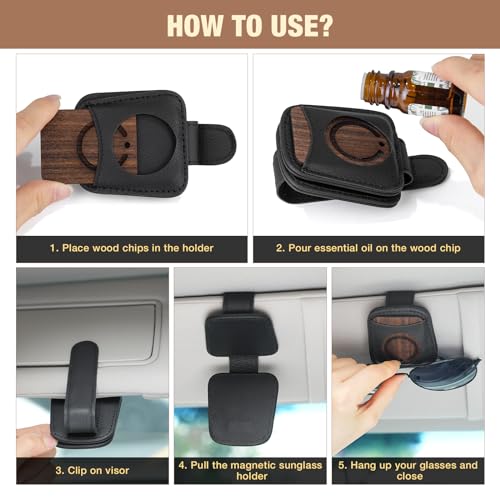 HOW TO USE?

1. Place wood chips in the holder

2. Pour essential oil on the wood chip

3. Clip on visor

4. Pull the magnetic sunglass holder

5. Hang up your glasses and close