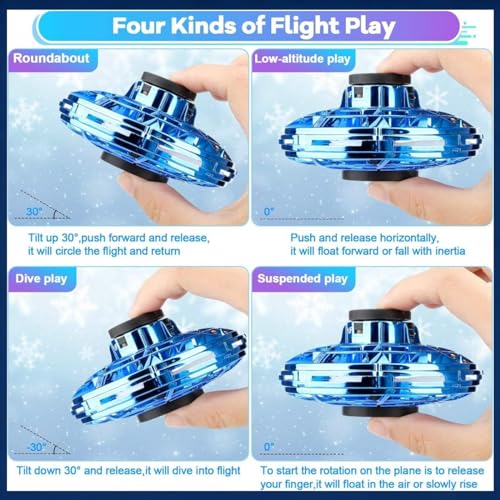 Four Kinds of Flight Play

Roundabout

30°

Tilt up 30°,push forward and release, it will circle the flight and return

Low-altitude play

0°

Push and release horizontally, it will float forward or fall with inertia

Dive play

-30°

Tilt down 30° and release,it will dive into flight

Suspended play

0°

To start the rotation on the plane is to release your finger,it will float in the air or slowly rise