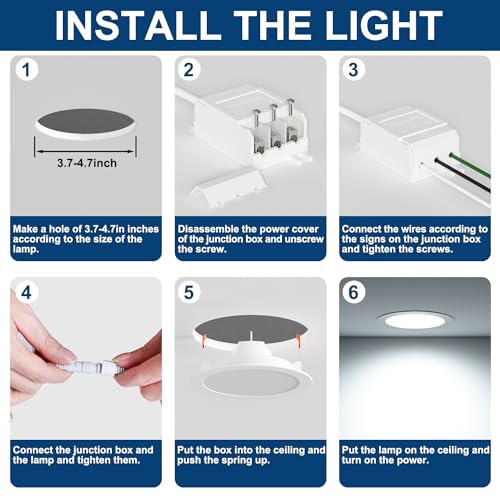 INSTALL THE LIGHT

1

3.7-4.7inch

Make a hole of 3.7-4.7in inches according to the size of the lamp.

2

Disassemble the power cover of the junction box and unscrew the screw.

3

Connect the wires according to the signs on the junction box and tighten the screws.

4

Connect the junction box and the lamp and tighten them.

5

Put the box into the ceiling and push the spring up.

6

Put the lamp on the ceiling and turn on the power.