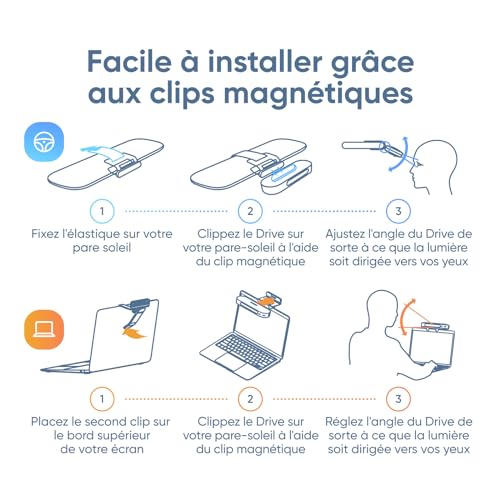 Facile à installer grâce aux clips magnétiques

1

Fixez l'élastique sur votre pare soleil

2

Clippez le Drive sur votre pare-soleil à l'aide du clip magnétique

3

Ajustez l'angle du Drive de sorte à ce que la lumière soit dirigée vers vos yeux

1

Placez le second clip sur le bord supérieur de votre écran

2

Clippez le Drive sur votre pare-soleil à l'aide du clip magnétique

3

Réglez l'angle du Drive de sorte à ce que la lumière soit dirigée vers vos yeux