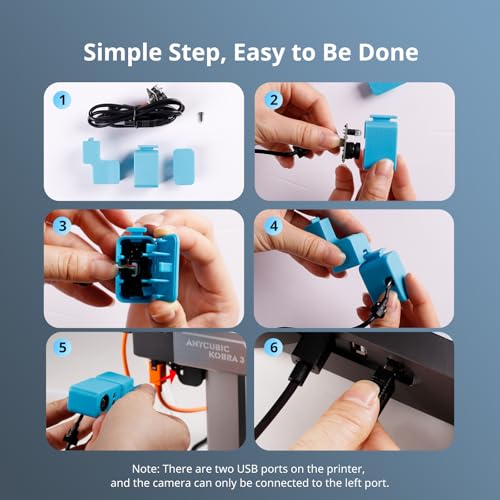 Simple Step, Easy to Be Done

1

2

3

4

5

ANYCUBIC KOBRA 3

6

Note: There are two USB ports on the printer, and the camera can only be connected to the left port.