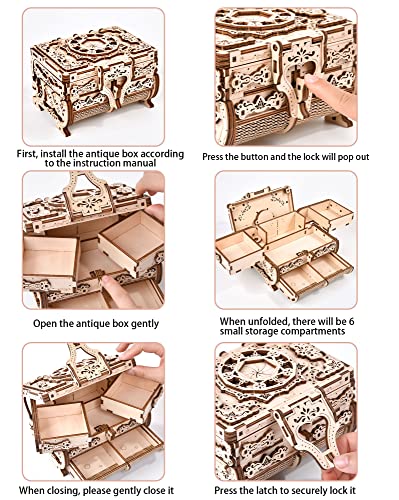 First, install the antique box according to the instruction manual

Press the button and the lock will pop out

Open the antique box gently

When unfolded, there will be 6 small storage compartments

When closing, please gently close it

Press the latch to securely lock it