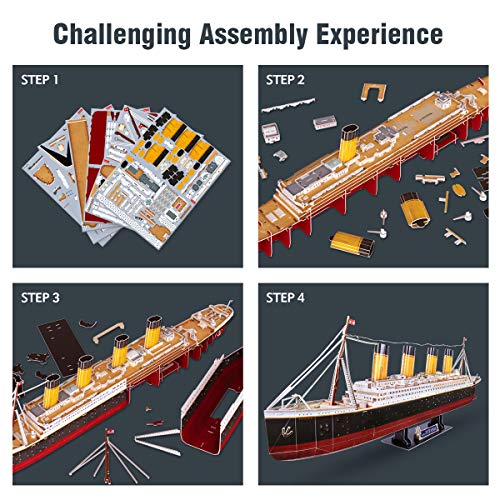 Challenging Assembly Experience

STEP 1

STEP 2

STEP 3

STEP 4