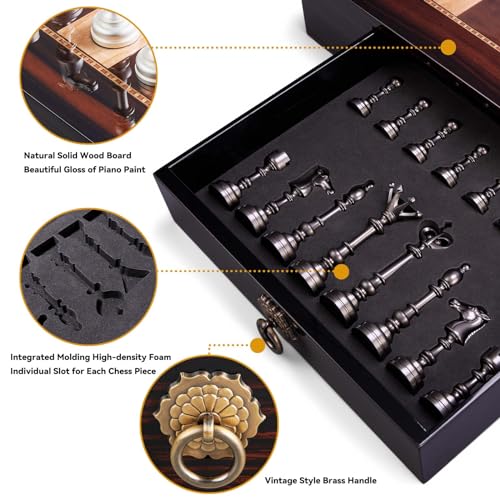 Natural Solid Wood Board
Beautiful Gloss of Piano Paint

Integrated Molding High-density Foam
Individual Slot for Each Chess Piece

Vintage Style Brass Handle