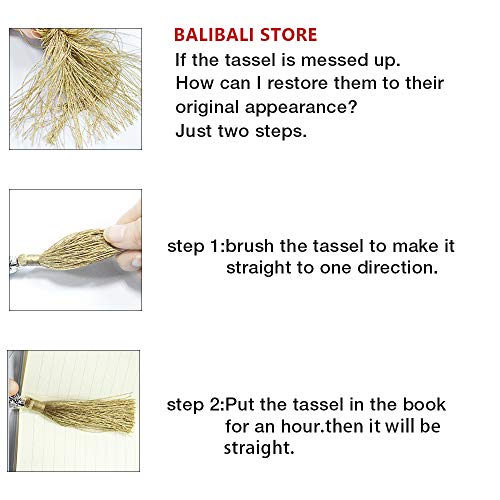 BALIBALI STORE
If the tassel is messed up.
How can I restore them to their original appearance?
Just two steps.

step 1:brush the tassel to make it straight to one direction.

step 2:Put the tassel in the book for an hour.then it will be straight.