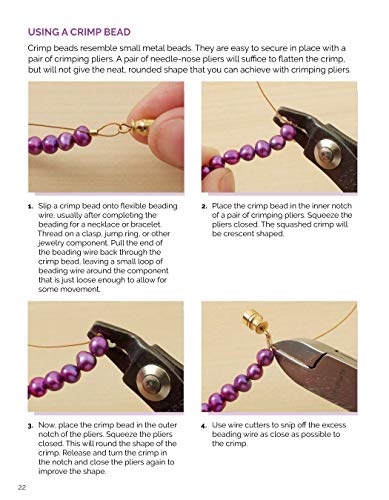 USING A CRIMP BEAD

Crimp beads resemble small metal beads. They are easy to secure in place with a pair of crimping pliers. A pair of needle-nose pliers will suffice to flatten the crimp, but will not give the neat, rounded shape that you can achieve with crimping pliers.

1. Slip a crimp bead onto flexible beading wire, usually after completing the beading for a necklace or bracelet. Thread on a clasp, jump ring, or other jewelry component. Pull the end of the beading wire back through the crimp bead, leaving a small loop of beading wire around the component that is just loose enough to allow for some movement.

2. Place the crimp bead in the inner notch of a pair of crimping pliers. Squeeze the pliers closed. The squashed crimp will be crescent shaped.

3. Now, place the crimp bead in the outer notch of the pliers. Squeeze the pliers closed. This will round the shape of the crimp. Release and turn the crimp in the notch and close the pliers again to improve the shape.

4. Use wire cutters to snip off the excess beading wire as close as possible to the crimp.

22