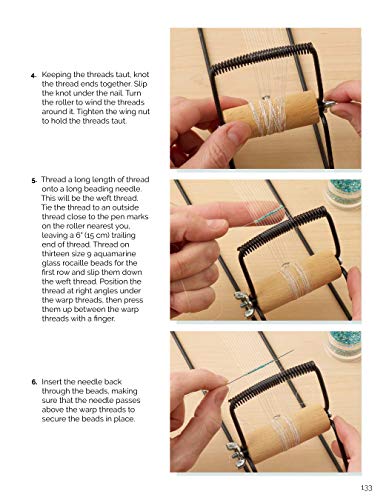 4. Keeping the threads taut, knot the thread ends together. Slip the knot under the nail. Turn the roller to wind the threads around it. Tighten the wing nut to hold the threads taut.

5. Thread a long length of thread onto a long beading needle. This will be the weft thread. Tie the thread to an outside thread close to the pen marks on the roller nearest you, leaving a 6" (15 cm) trailing end of thread. Thread on thirteen size 9 aquamarine glass rocaille beads for the first row and slip them down the weft thread. Position the thread at right angles under the warp threads, then press them up between the warp threads with a finger.

6. Insert the needle back through the beads, making sure that the needle passes above the warp threads to secure the beads in place.

133