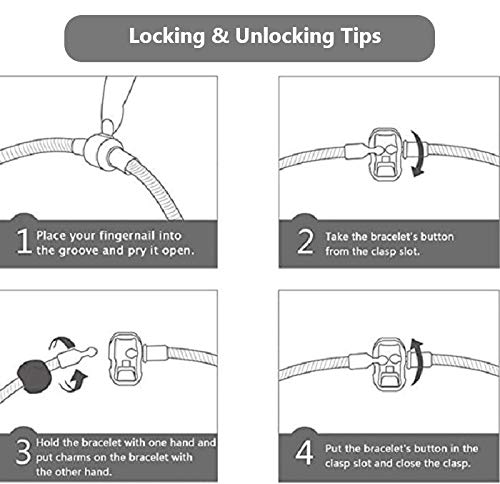 Locking & Unlocking Tips

1 Place your fingernail into the groove and pry it open.

2 Take the bracelet's button from the clasp slot.

3 Hold the bracelet with one hand and put charms on the bracelet with the other hand.

4 Put the bracelet's button in the clasp slot and close the clasp.