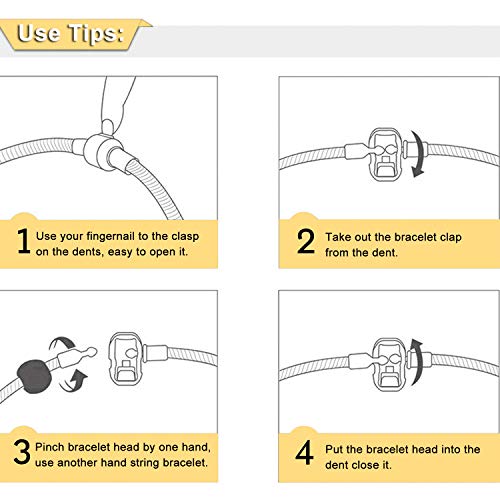 Use Tips:

1 Use your fingernail to the clasp on the dents, easy to open it.

2 Take out the bracelet clap from the dent.

3 Pinch bracelet head by one hand, use another hand string bracelet.

4 Put the bracelet head into the dent close it.