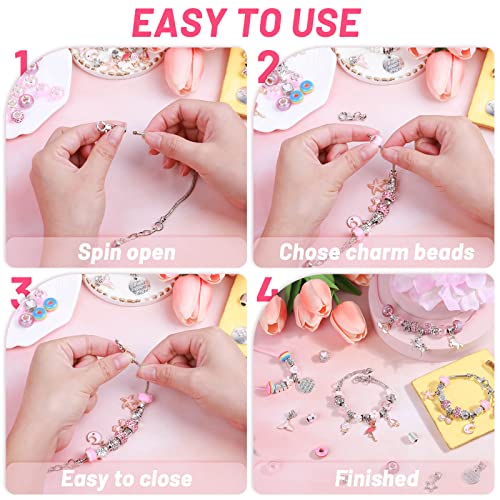 EASY TO USE

1

Spin open

2

Chose charm beads

3

Easy to close

4

Finished