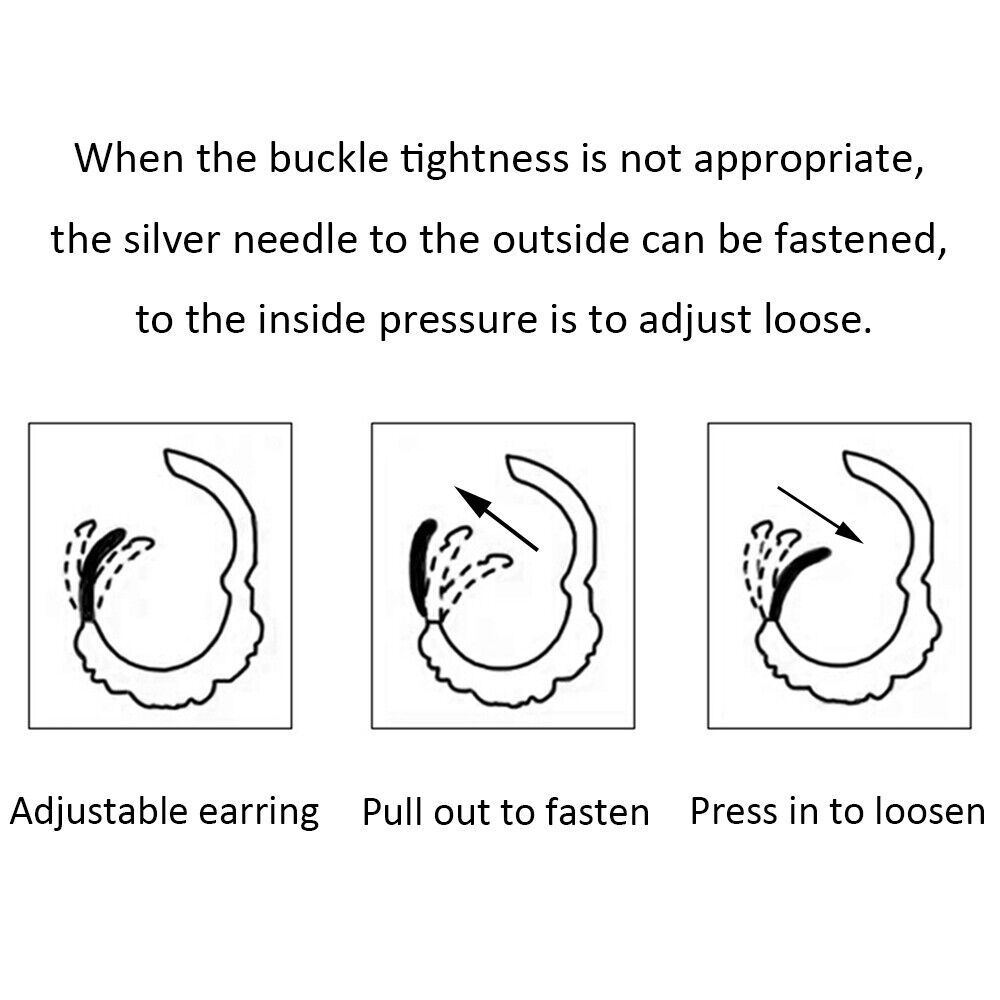 When the buckle tightness is not appropriate, the silver needle to the outside can be fastened, to the inside pressure is to adjust loose.

Adjustable earring

Pull out to fasten

Press in to loosen