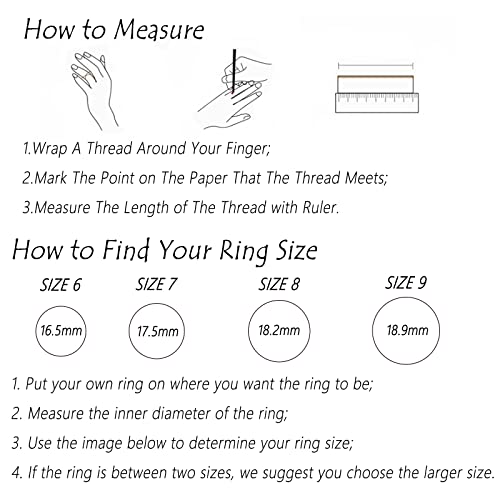 How to Measure

1.Wrap A Thread Around Your Finger;

2.Mark The Point on The Paper That The Thread Meets;

3.Measure The Length of The Thread with Ruler.

How to Find Your Ring Size

SIZE 6

16.5mm

SIZE 7

17.5mm

SIZE 8

18.2mm

SIZE 9

18.9mm

1. Put your own ring on where you want the ring to be;

2. Measure the inner diameter of the ring;

3. Use the image below to determine your ring size;

4. If the ring is between two sizes, we suggest you choose the larger size.