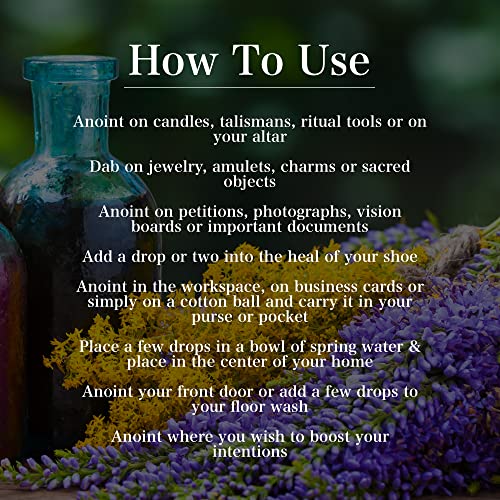 How To Use

Anoint on candles, talismans, ritual tools or on your altar

Dab on jewelry, amulets, charms or sacred objects

Anoint on petitions, photographs, vision boards or important documents

Add a drop or two into the heal of your shoe

Anoint in the workspace, on business cards or simply on a cotton ball and carry it in your purse or pocket

Place a few drops in a bowl of spring water & place in the center of your home

Anoint your front door or add a few drops to your floor wash

Anoint where you wish to boost your intentions