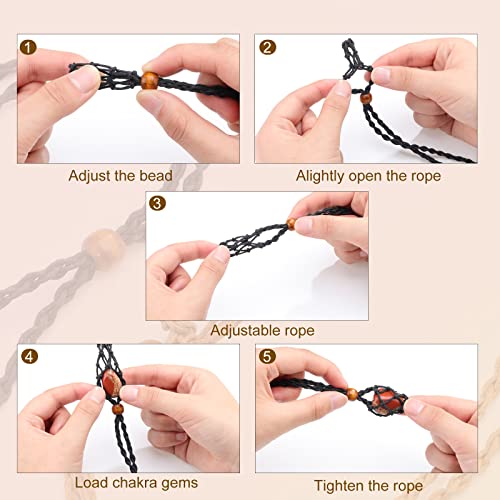 1
Adjust the bead

2
Alightly open the rope

3
Adjustable rope

4
Load chakra gems

5
Tighten the rope