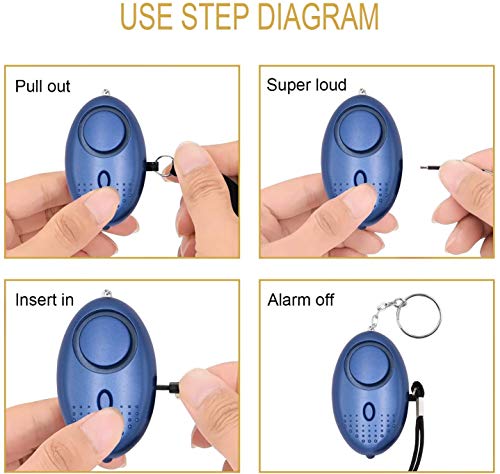 USE STEP DIAGRAM

Pull out

Super loud

Insert in

Alarm off