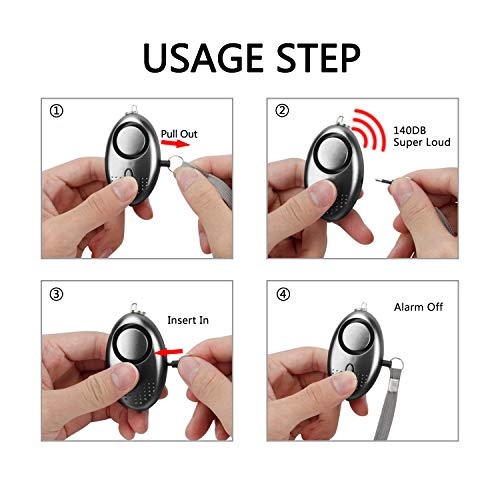 USAGE STEP

①
Pull Out

②
140DB
Super Loud

③
Insert In

④
Alarm Off