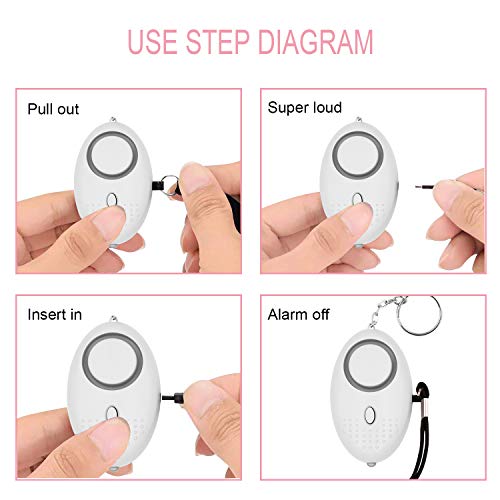 USE STEP DIAGRAM

Pull out

Super loud

Insert in

Alarm off