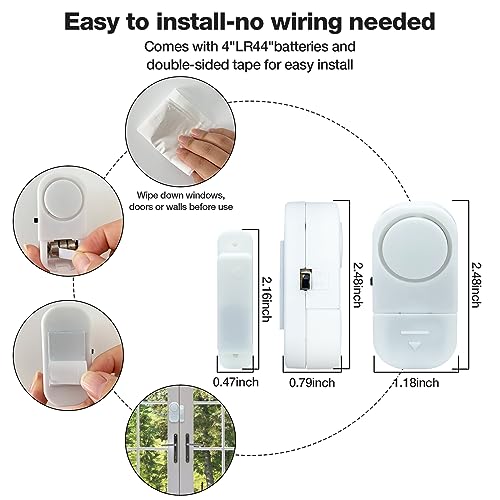 Easy to install-no wiring needed

Comes with 4"LR44"batteries and double-sided tape for easy install

Wipe down windows, doors or walls before use

2.16inch

2.48inch

2.48inch

0.47inch

0.79inch

1.18inch