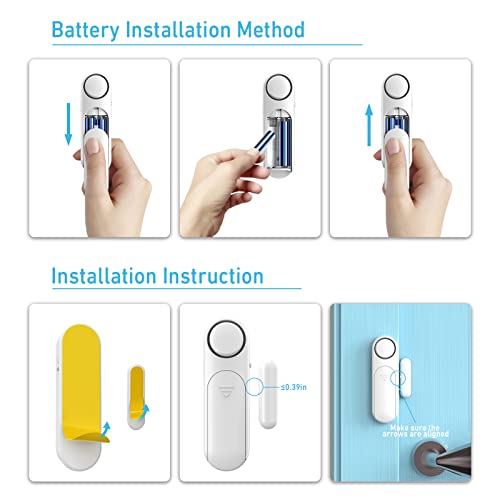 Battery Installation Method

Installation Instruction

≤0.39in

Make sure the arrows are aligned