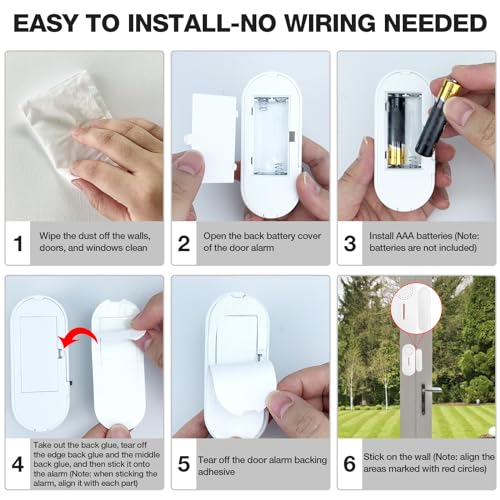 EASY TO INSTALL-NO WIRING NEEDED

1 Wipe the dust off the walls, doors, and windows clean

2 Open the back battery cover of the door alarm

3 Install AAA batteries (Note: batteries are not included)

4 Take out the back glue, tear off the edge back glue and the middle back glue, and then stick it onto the alarm (Note: when sticking the alarm, align it with each part)

5 Tear off the door alarm backing adhesive

6 Stick on the wall (Note: align the areas marked with red circles)