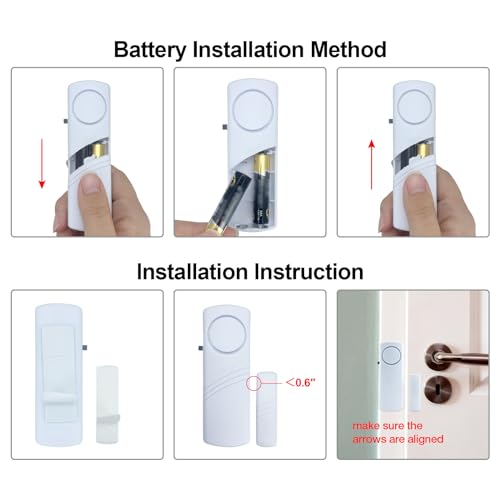 Battery Installation Method

Installation Instruction

<0.6"

make sure the arrows are aligned