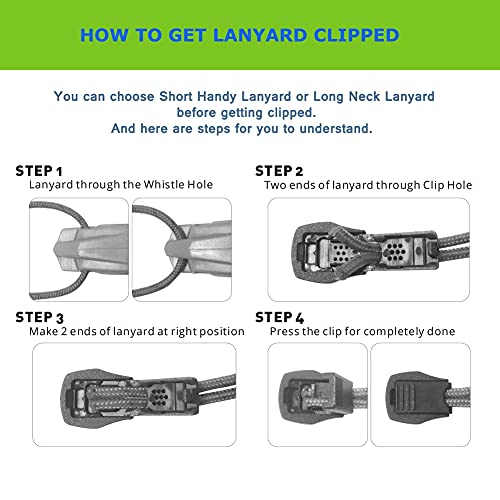 HOW TO GET LANYARD CLIPPED

You can choose Short Handy Lanyard or Long Neck Lanyard before getting clipped.
And here are steps for you to understand.

STEP 1
Lanyard through the Whistle Hole

STEP 2
Two ends of lanyard through Clip Hole

STEP 3
Make 2 ends of lanyard at right position

STEP 4
Press the clip for completely done